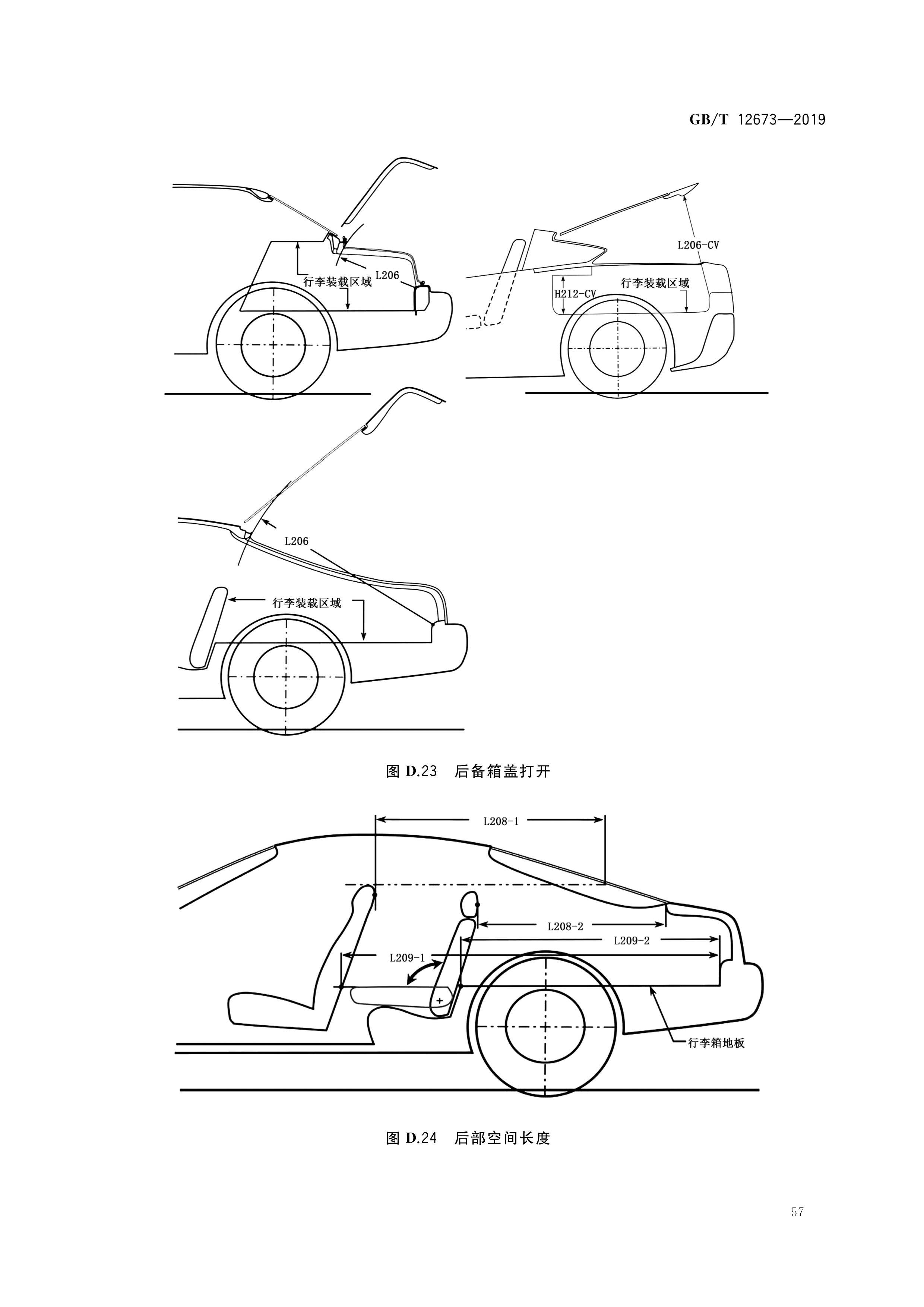 GB/T 12673—2019

行李装载区域

L206

L206-CV

H212-CV

行李装载区域

L206

行李装载区域

图 D.23 后备箱盖打开

L208-1

L208-2

L209-2

L209-1

行李箱地板

图 D.24 后部空间长度

57