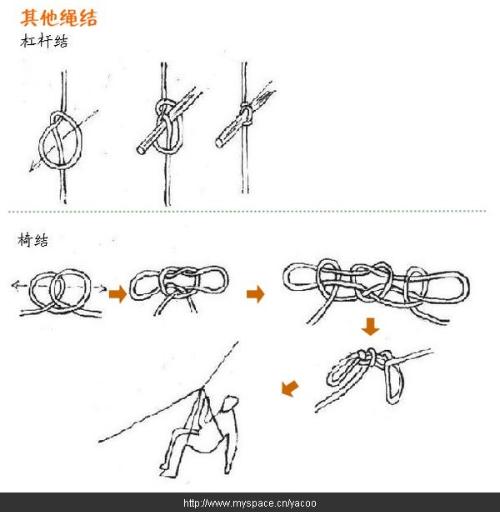 其他绳结
杠杆结

椅结

http://www.myspace.cn/yacoo