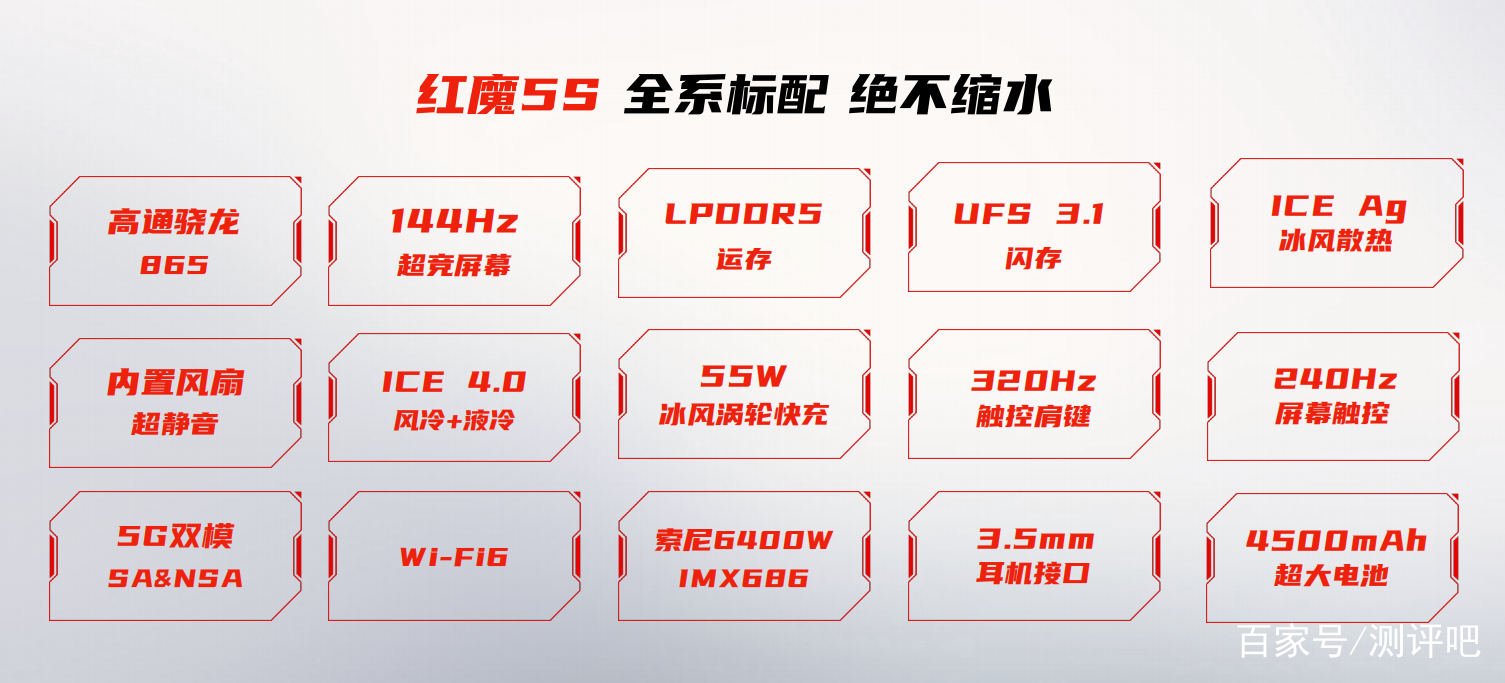 红魔5S 全系标配 绝不缩水

高通骁龙
865

144Hz
超竞屏幕

LPDDR5
运存

UFS 3.1
闪存

ICE Ag
冰风散热

内置风扇
超静音

ICE 4.0
风冷+液冷

55W
冰风涡轮快充

320Hz
触控肩键

240Hz
屏幕触控

5G双模
SA&NSA

Wi-Fi6

索尼6400W
IMX686

3.5mm
耳机接口

4500mAh
超大电池

百家号/测评吧