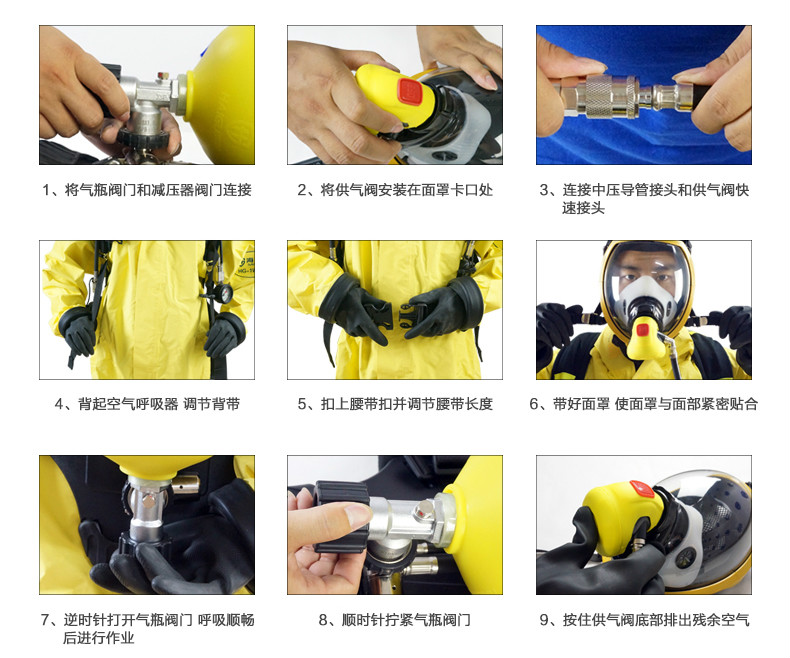 1、将气瓶阀门和减压器阀门连接

2、将供气阀安装在面罩卡口处

3、连接中压导管接头和供气阀快速接头

4、背起空气呼吸器 调节背带

5、扣上腰带扣并调节腰带长度

6、带好面罩 使面罩与面部紧密贴合

7、逆时针打开气瓶阀门 呼吸顺畅后进行作业

8、顺时针拧紧气瓶阀门

9、按住供气阀底部排出残余空气