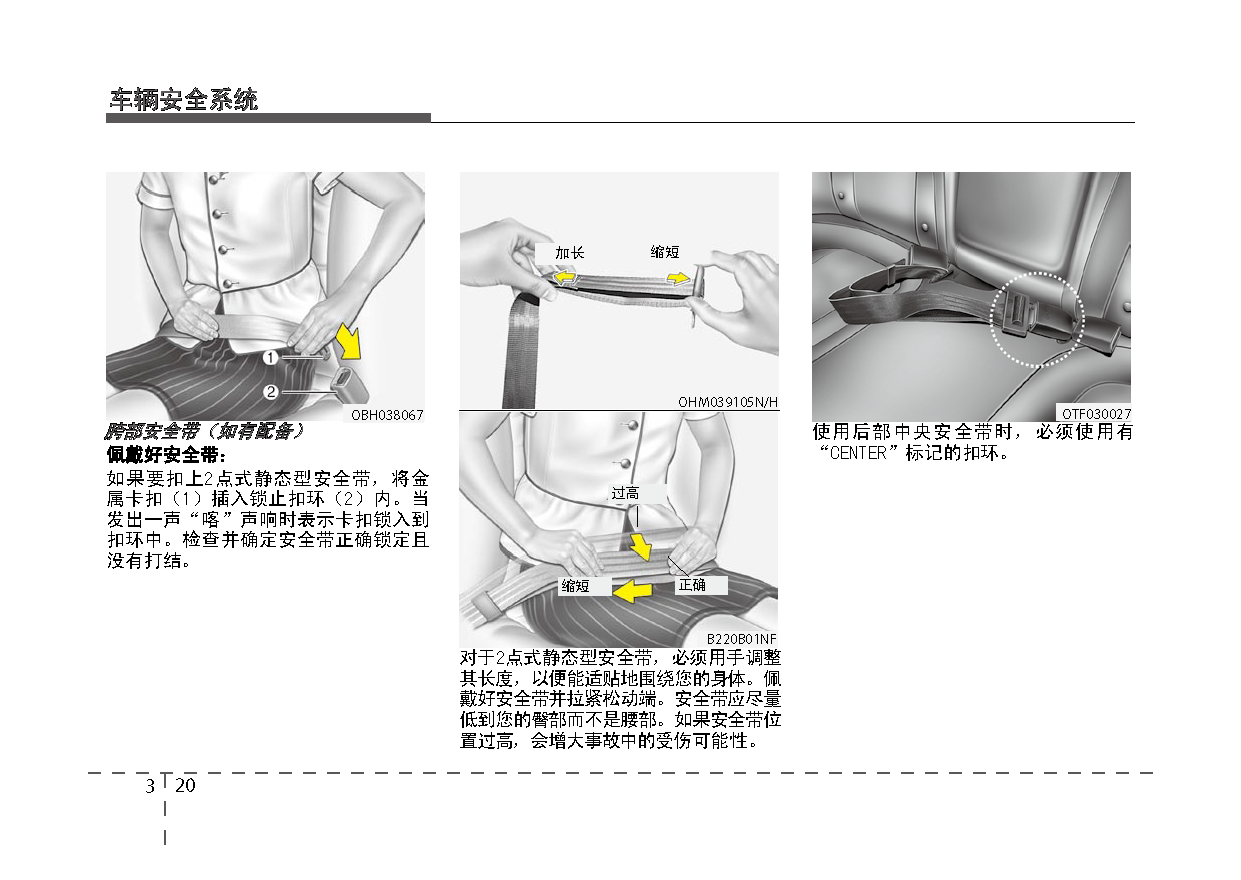 车辆安全系统

1
2
OBH038067

胯部安全带（如有配备）

佩戴好安全带：

如果要扣上2点式静态型安全带，将金属卡扣（1）插入锁止扣环（2）内。当发出一声“喀”声响时表示卡扣锁入到扣环中。检查并确定安全带正确锁定且没有打结。

加长
缩短
OHM039105N/H

过高
缩短
正确
B220B01NF

对于2点式静态型安全带，必须用手调整其长度，以便能适贴地围绕您的身体。佩戴好安全带并拉紧松动端。安全带应尽量低到您的臀部而不是腰部。如果安全带位置过高，会增大事故中的受伤可能性。

OTF030027

使用后部中央安全带时，必须使用有“CENTER”标记的扣环。

3 20