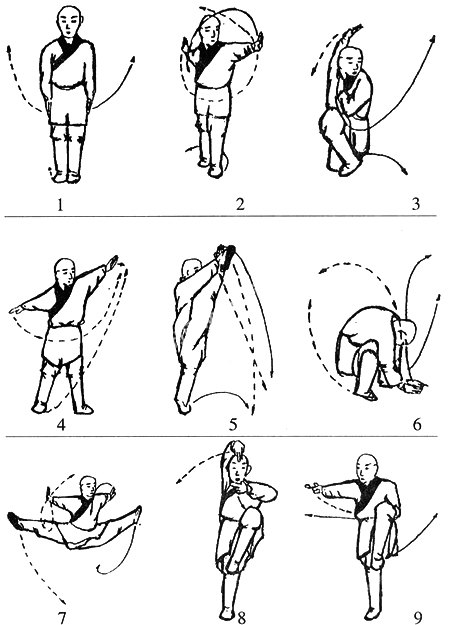 1
2
3
4
5
6
7
8
9