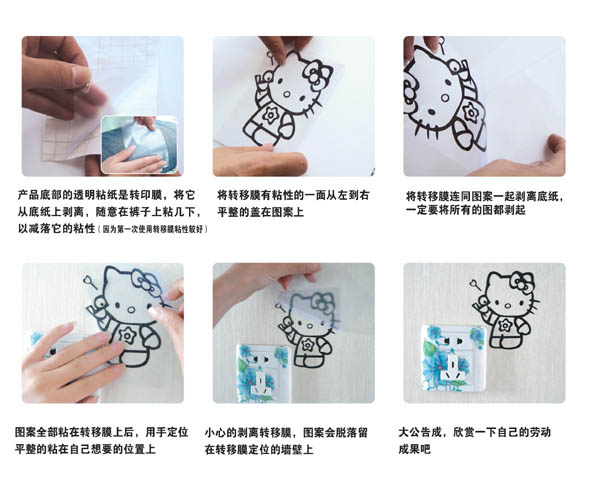 产品底部的透明粘纸是转印膜，将它从底纸上剥离，随意在裤子上粘几下，以减落它的粘性（因为第一次使用转移膜粘性较好）

将转移膜有粘性的一面从左到右平整的盖在图案上

将转移膜连同图案一起剥离底纸，一定要将所有的图都剥起

图案全部粘在转移膜上后，用手定位平整的粘在自己想要的位置上

小心的剥离转移膜，图案会脱落留在转移膜定位的墙壁上

大公告成，欣赏一下自己的劳动成果吧