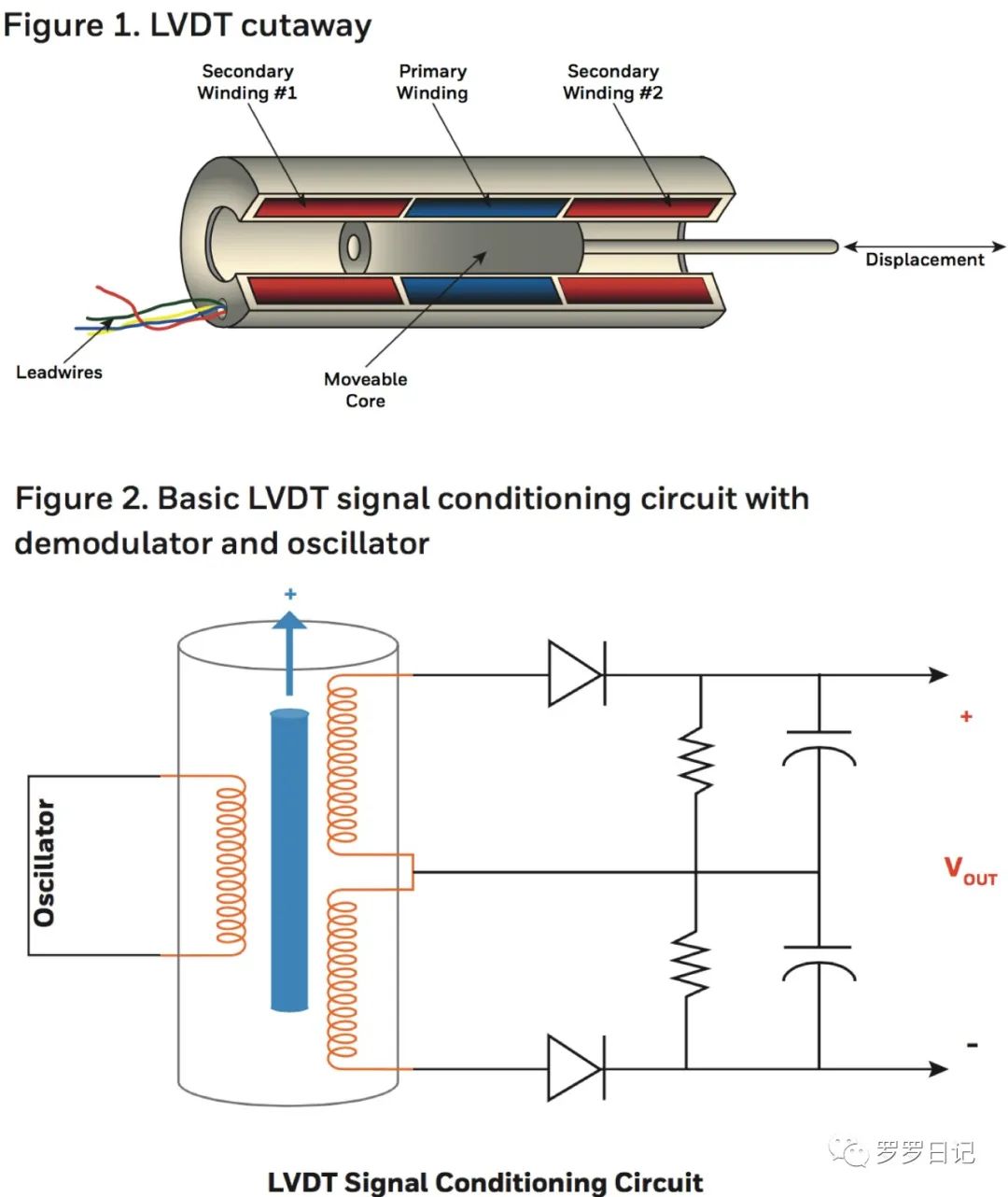 Figure 1. LVDT cutaway

Secondary Winding #1

Primary Winding

Secondary Winding #2

Displacement

Leadwires

Moveable Core

Figure 2. Basic LVDT signal conditioning circuit with demodulator and oscillator

+

Oscillator

+

$V_{OUT}$

-

罗罗日记

LVDT Signal Conditioning Circuit