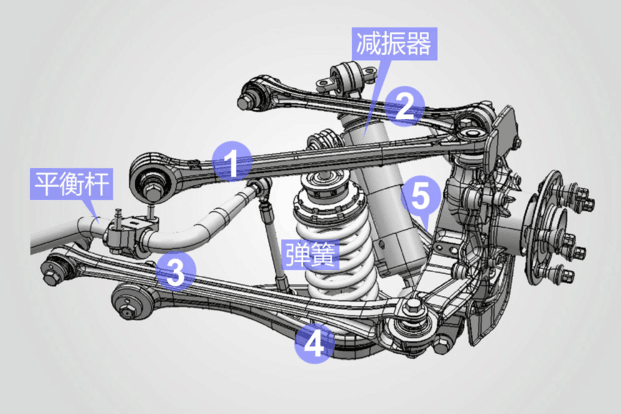 减振器
2
1
平衡杆
5
弹簧
3
4