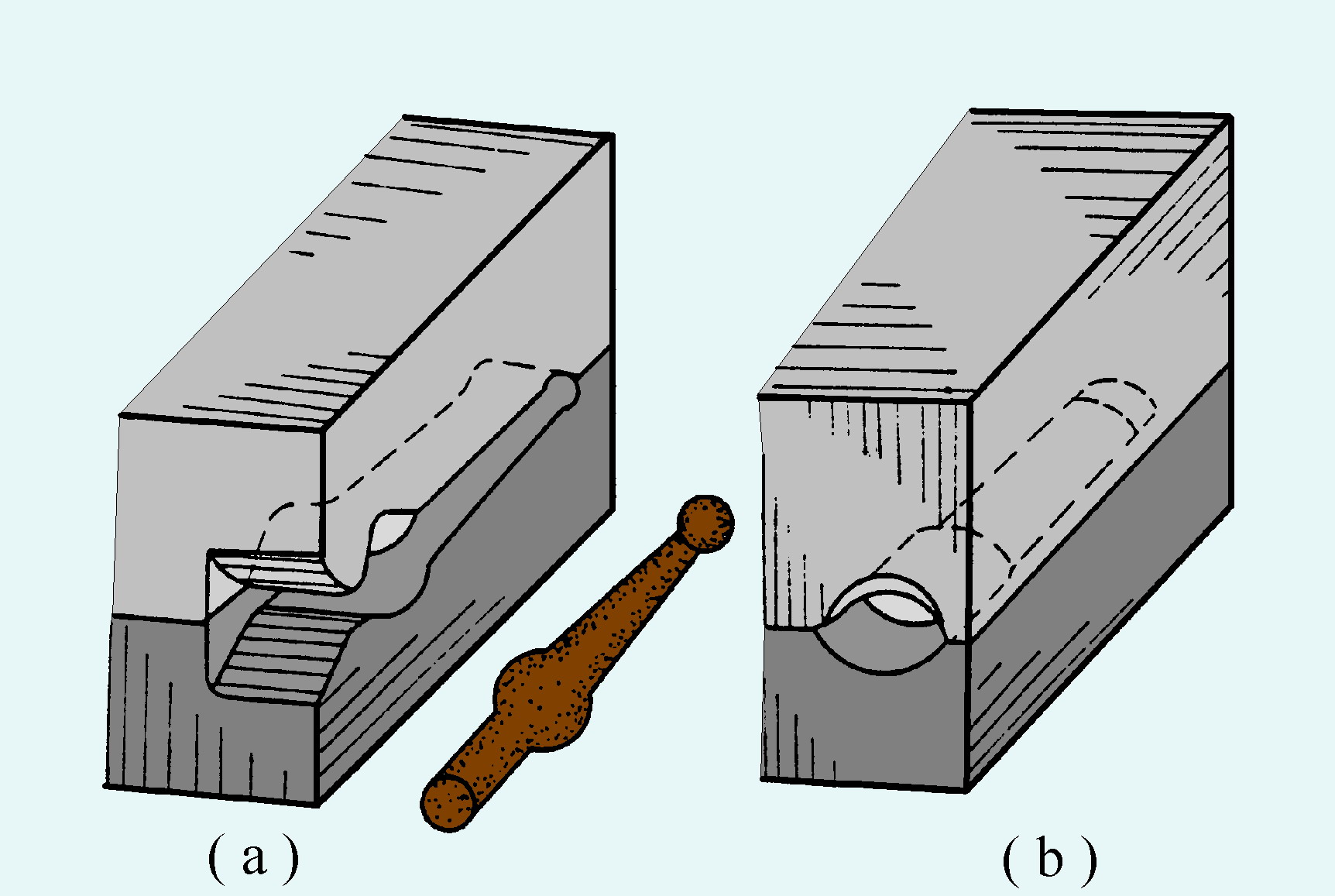 ( a )

( b )