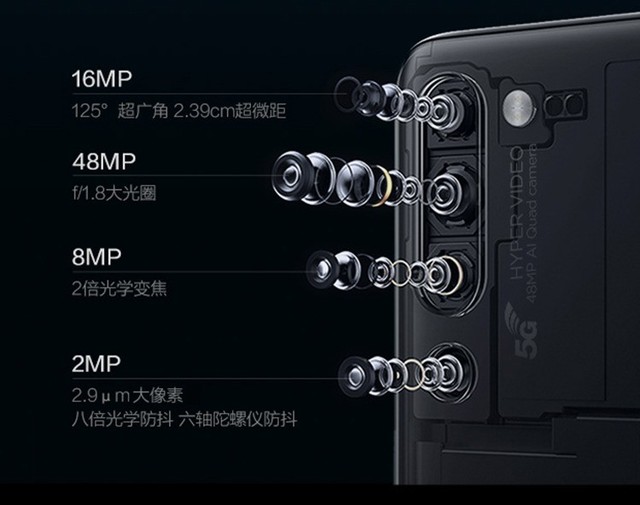 16MP
125° 超广角 2.39cm超微距

48MP
f/1.8大光圈

8MP
2倍光学变焦

2MP
2.9μm大像素
八倍光学防抖 六轴陀螺仪防抖

HYPER VIDEO
48MP AI Quad camera

5G