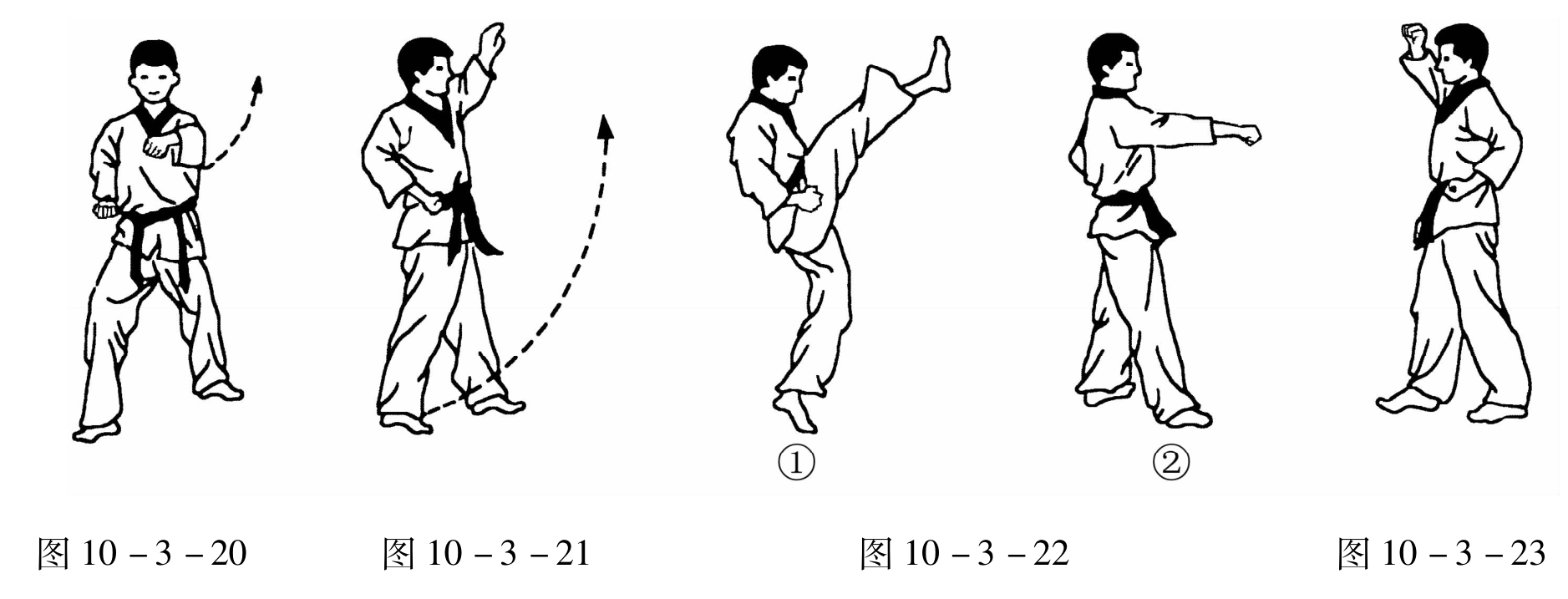 ①

②

图 10－3－20

图 10－3－21

图 10－3－22

图 10－3－23