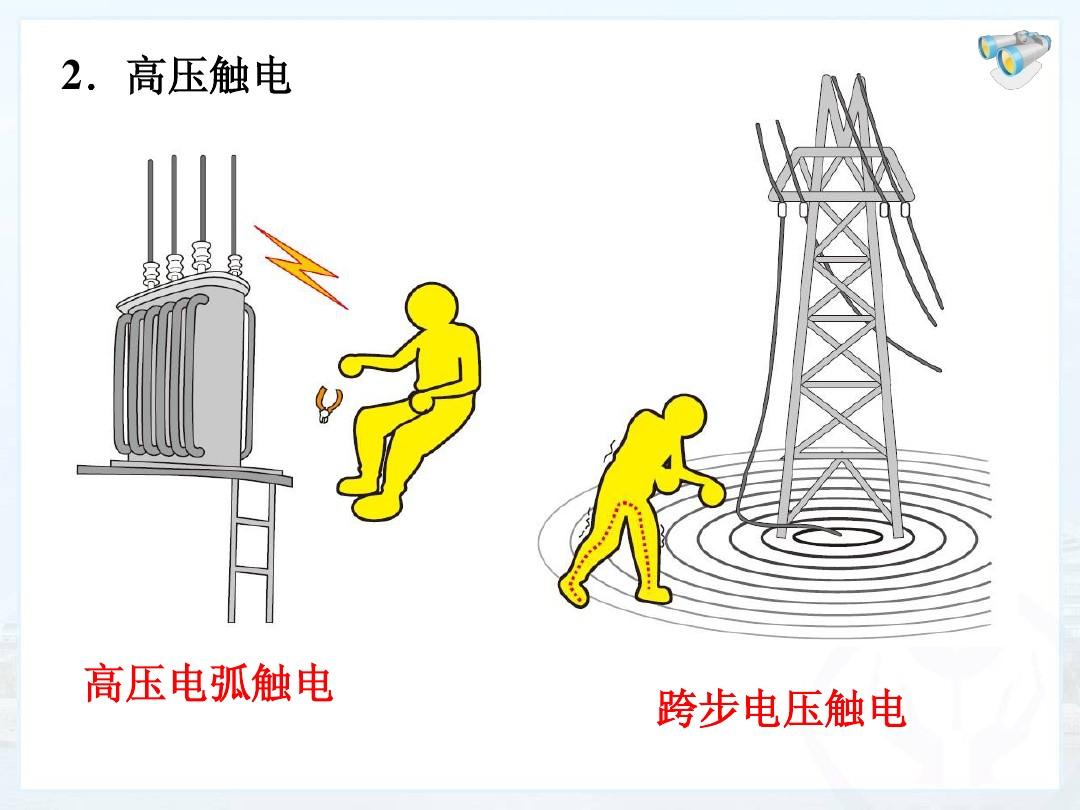 2．高压触电

高压电弧触电

跨步电压触电