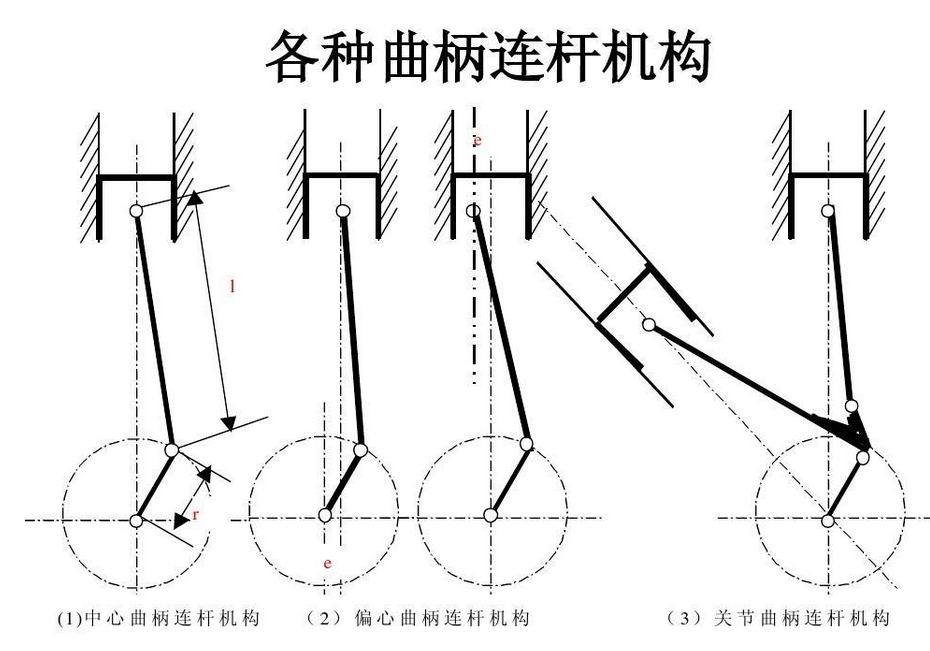 各种曲柄连杆机构

l

r

e

e

(1)中心曲柄连杆机构

（2）偏心曲柄连杆机构

（3）关节曲柄连杆机构