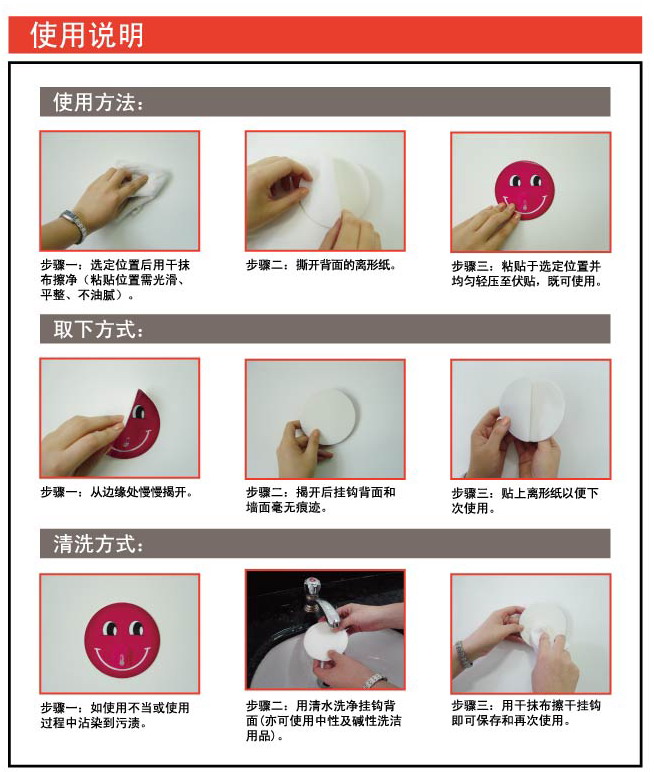 使用说明

使用方法：

步骤一：选定位置后用干抹布擦净（粘贴位置需光滑、平整、不油腻）。

步骤二：撕开背面的离形纸。

步骤三：粘贴于选定位置并均匀轻压至伏贴，既可使用。

取下方式：

步骤一：从边缘处慢慢揭开。

步骤二：揭开后挂钩背面和墙面毫无痕迹。

步骤三：贴上离形纸以便下次使用。

清洗方式：

步骤一：如使用不当或使用过程中沾染到污渍。

步骤二：用清水洗净挂钩背面(亦可使用中性及碱性洗洁用品)。

步骤三：用干抹布擦干挂钩即可保存和再次使用。