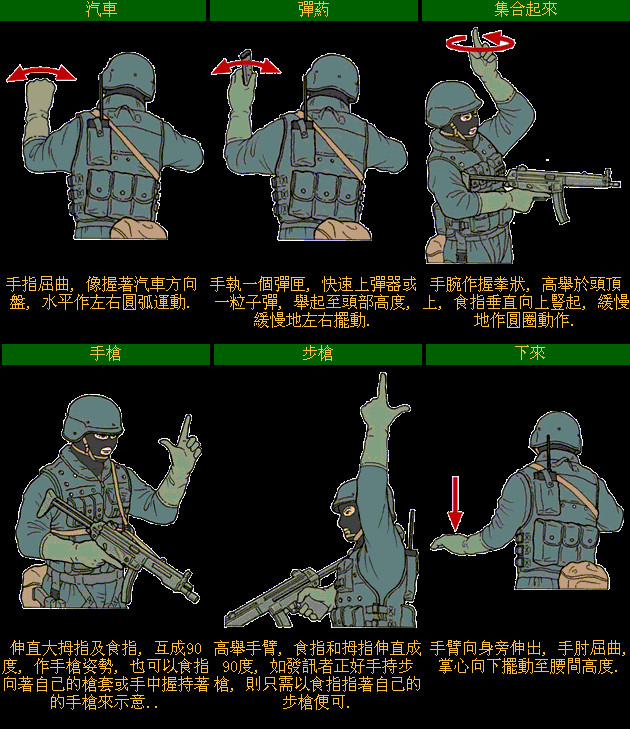 汽車

手指屈曲，像握著汽車方向盤，水平作左右圓弧運動.

彈葯

手執一個彈匣，快速上彈器或一粒子彈，舉起至頭部高度，緩慢地左右擺動.

集合起來

手腕作握拳狀，高舉於頭頂上，食指垂直向上豎起，緩慢地作圓圈動作.

手槍

伸直大拇指及食指，互成90度，作手槍姿勢，也可以食指向著自己的槍套或手中握持著的手槍來示意..

步槍

高舉手臂，食指和拇指伸直成90度，如發訊者正好手持步槍，則只需以食指指著自己的步槍便可.

下來

手臂向身旁伸出，手肘屈曲，掌心向下擺動至腰間高度.