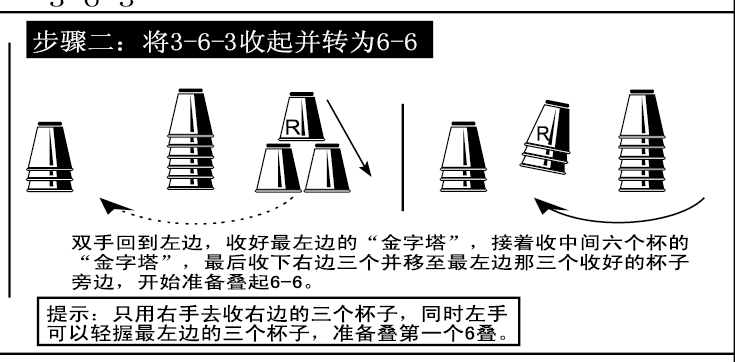 步骤二：将3-6-3收起并转为6-6

R

R

双手回到左边，收好最左边的“金字塔”，接着收中间六个杯的“金字塔”，最后收下右边三个并移至最左边那三个收好的杯子旁边，开始准备叠起6-6。

提示：只用右手去收右边的三个杯子，同时左手可以轻握最左边的三个杯子，准备叠第一个6叠。