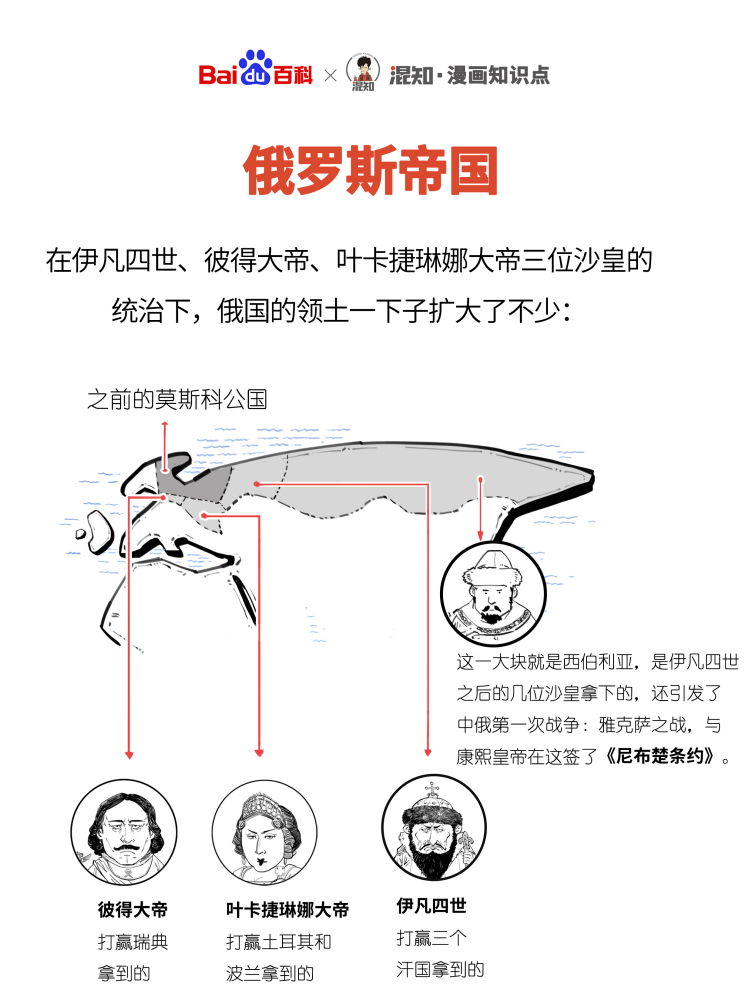 Baidu百科 × 混知 混知·漫画知识点

俄罗斯帝国

在伊凡四世、彼得大帝、叶卡捷琳娜大帝三位沙皇的统治下，俄国的领土一下子扩大了不少：

之前的莫斯科公国

这一大块就是西伯利亚，是伊凡四世之后的几位沙皇拿下的，还引发了中俄第一次战争：雅克萨之战，与康熙皇帝在这签了《尼布楚条约》。

彼得大帝
打赢瑞典拿到的

叶卡捷琳娜大帝
打赢土耳其和波兰拿到的

伊凡四世
打赢三个汗国拿到的