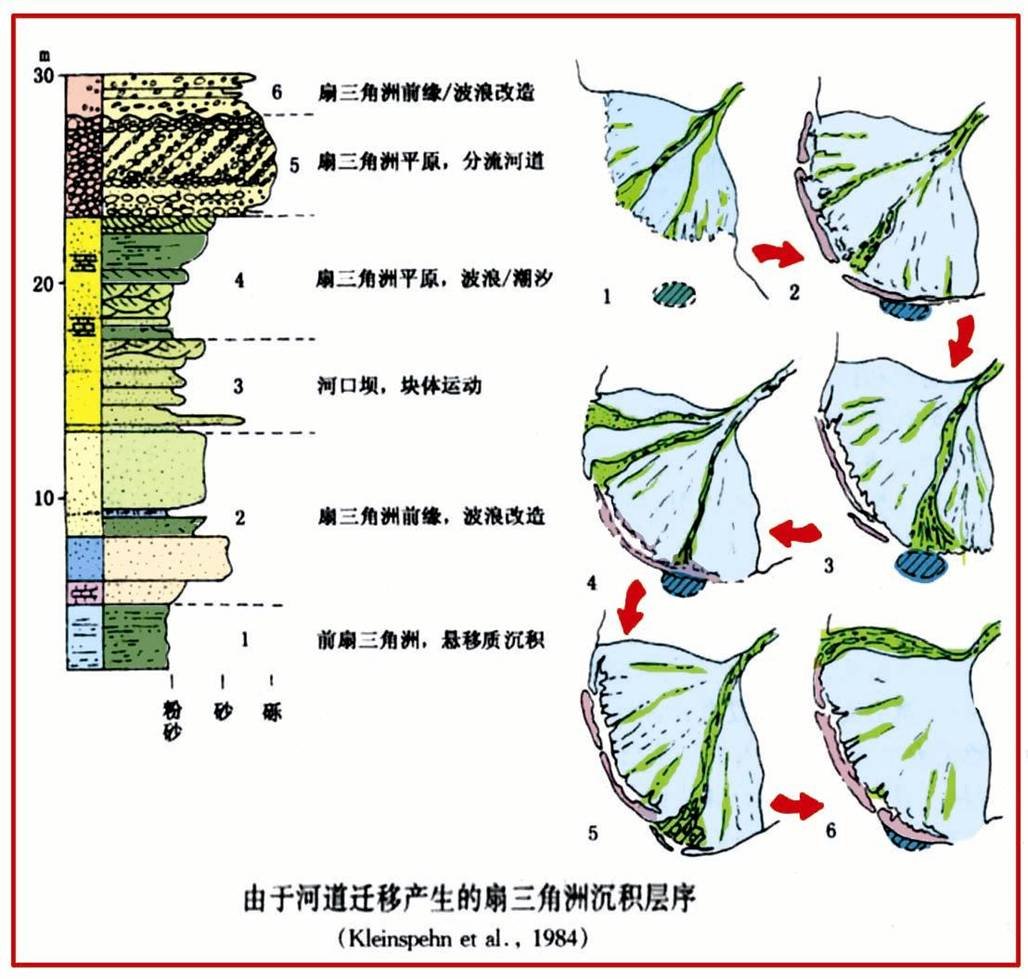 m
30
20
10

6 扇三角洲前缘/波浪改造
5 扇三角洲平原，分流河道
4 扇三角洲平原，波浪/潮汐
3 河口坝，块体运动
2 扇三角洲前缘，波浪改造
1 前扇三角洲，悬移质沉积

粉砂 砂 砾

1 2
3 4
5 6

由于河道迁移产生的扇三角洲沉积层序
(Kleinspehn et al., 1984)