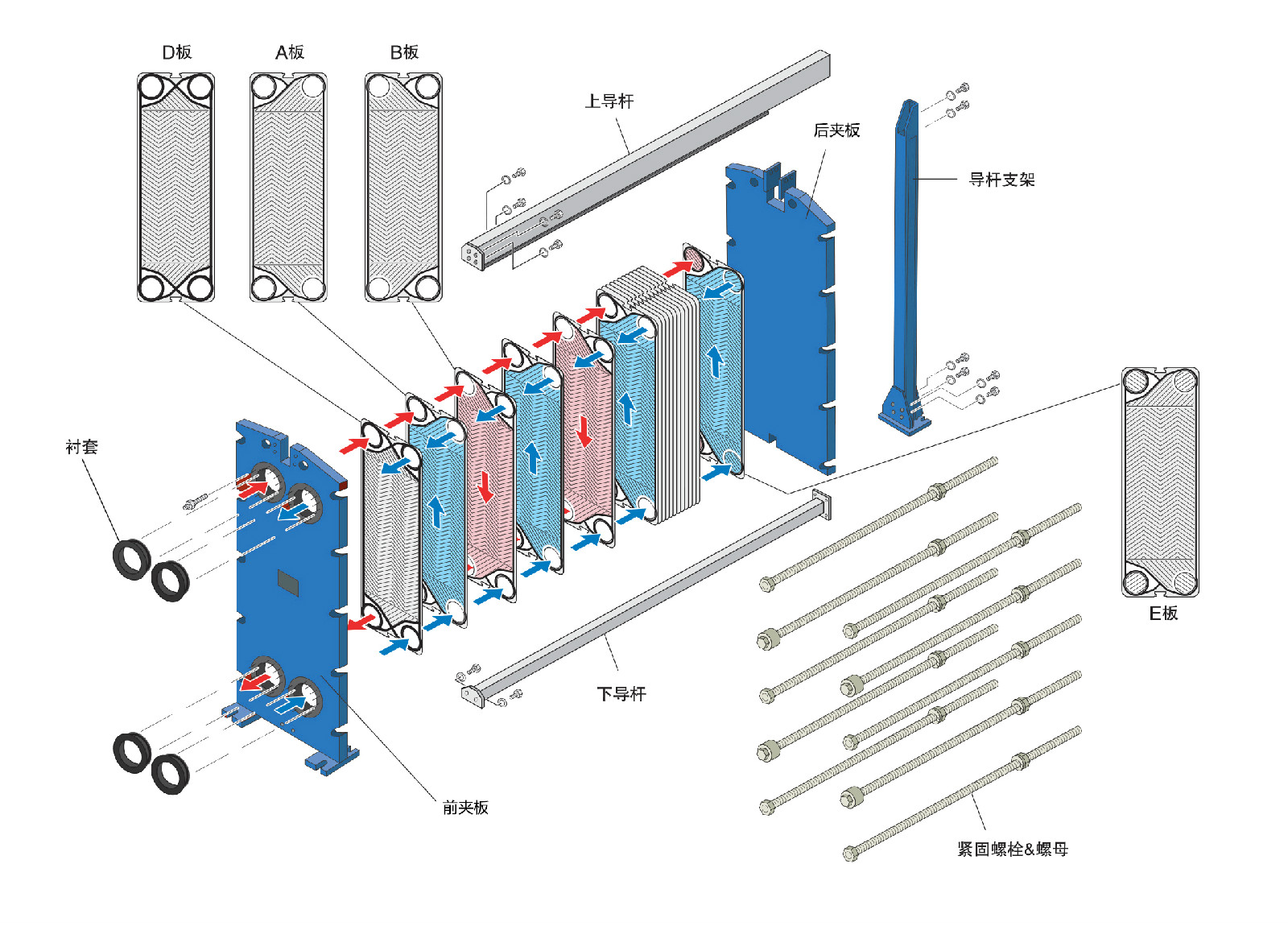 D板
A板
B板
上导杆
后夹板
导杆支架
衬套
E板
下导杆
前夹板
紧固螺栓&螺母