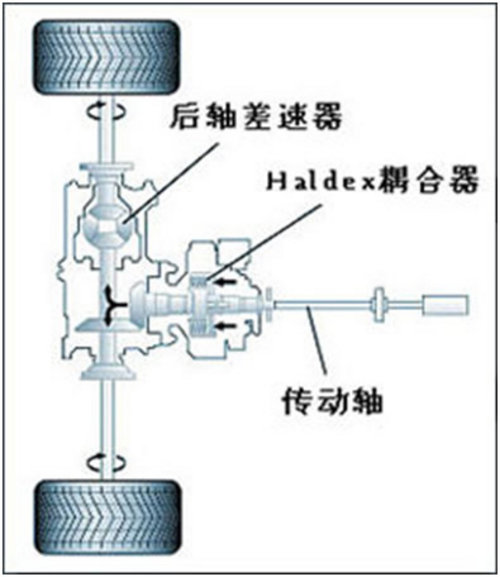 后轴差速器

Haldex耦合器

传动轴